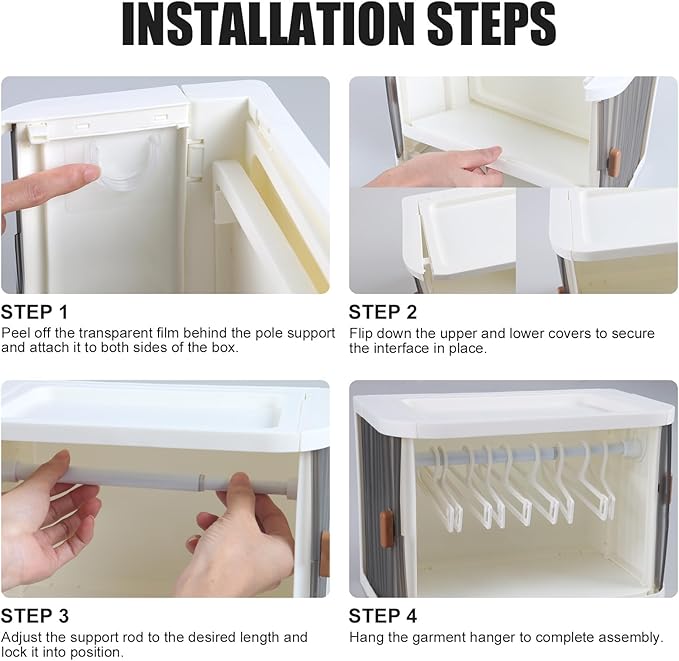 INSTALLATION STEPS

STEP 1
Peel off the transparent film behind the pole support and attach it to both sides of the box.

STEP 2
Flip down the upper and lower covers to secure the interface in place.

STEP 3
Adjust the support rod to the desired length and lock it into position.

STEP 4
Hang the garment hanger to complete assembly.