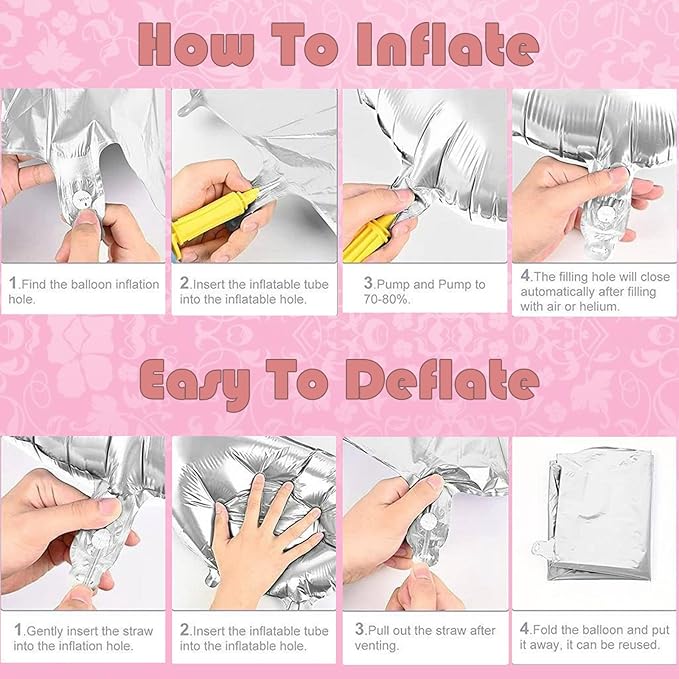 How To Inflate

1.Find the balloon inflation hole.

2.Insert the inflatable tube into the inflatable hole.

3.Pump and Pump to 70-80%.

4.The filling hole will close automatically after filling with air or helium.

Easy To Deflate

1.Gently insert the straw into the inflation hole.

2.Insert the inflatable tube into the inflatable hole.

3.Pull out the straw after venting.

4.Fold the balloon and put it away, it can be reused.