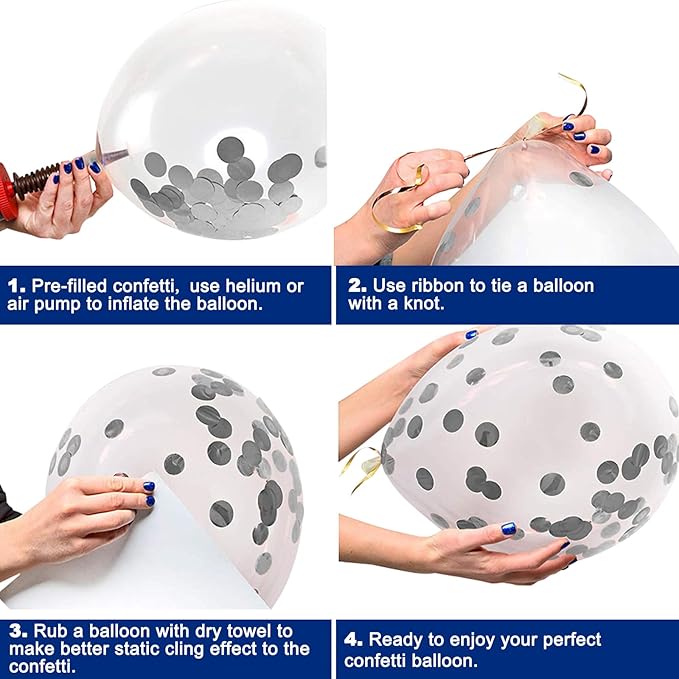 1. Pre-filled confetti, use helium or air pump to inflate the balloon.

2. Use ribbon to tie a balloon with a knot.

3. Rub a balloon with dry towel to make better static cling effect to the confetti.

4. Ready to enjoy your perfect confetti balloon.