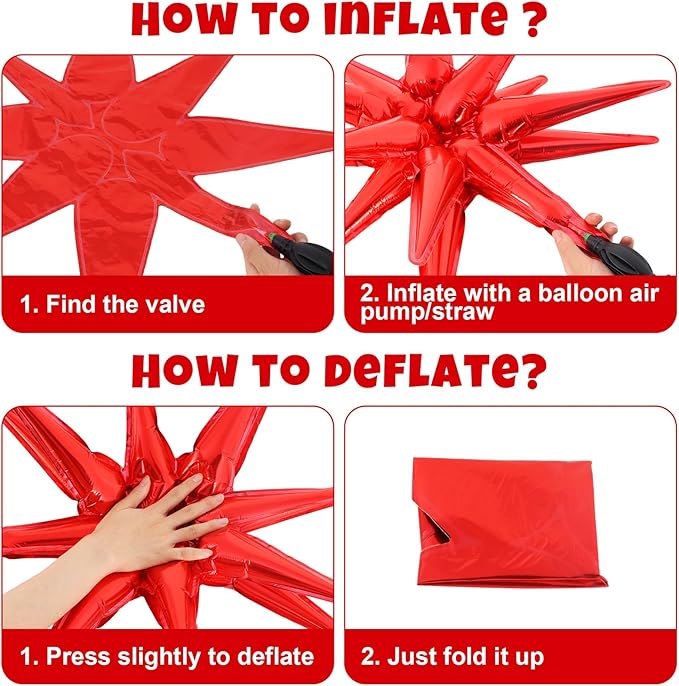 HOW TO INFLATE ?

1. Find the valve

2. Inflate with a balloon air pump/straw

HOW TO DEFLATE?

1. Press slightly to deflate

2. Just fold it up