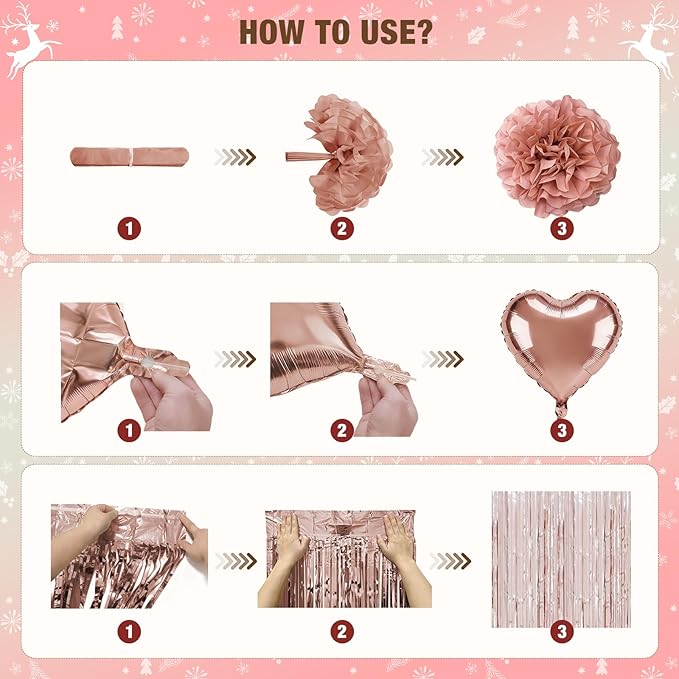 HOW TO USE?

1

2

3

1

2

3

1

2

3