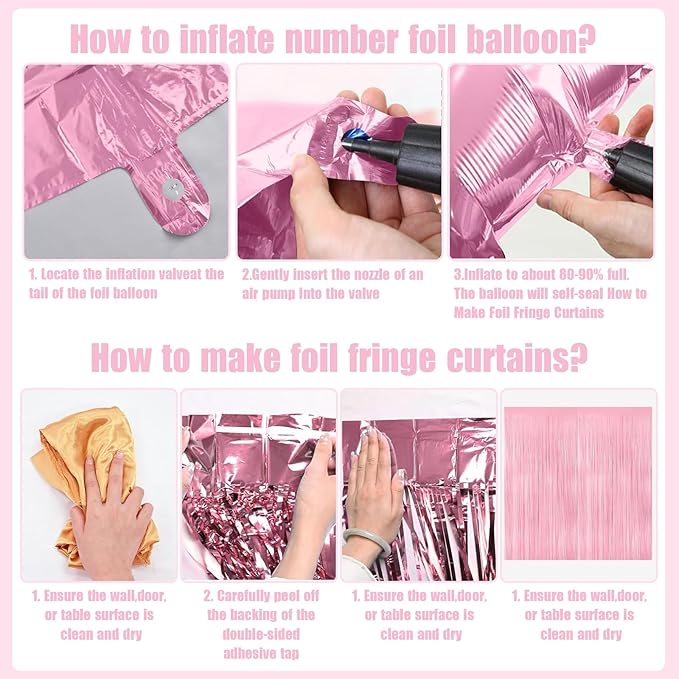 How to inflate number foil balloon?

1. Locate the inflation valveat the tail of the foil balloon

2.Gently insert the nozzle of an air pump into the valve

3.Inflate to about 80-90% full. The balloon will self-seal How to Make Foil Fringe Curtains

How to make foil fringe curtains?

1. Ensure the wall,door, or table surface is clean and dry

2. Carefully peel off the backing of the double-sided adhesive tap

1. Ensure the wall,door, or table surface is clean and dry

1. Ensure the wall,door, or table surface is clean and dry