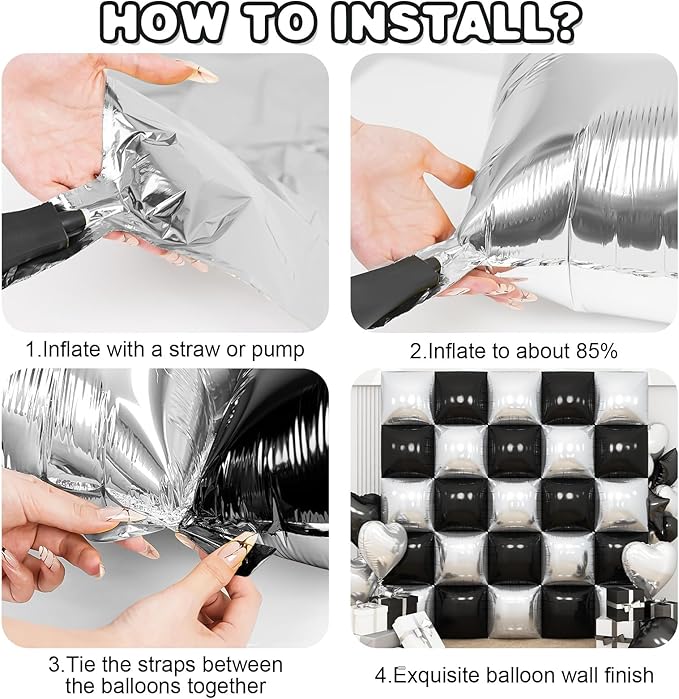 HOW TO INSTALL?

1.Inflate with a straw or pump

2.Inflate to about 85%

3.Tie the straps between the balloons together

4.Exquisite balloon wall finish