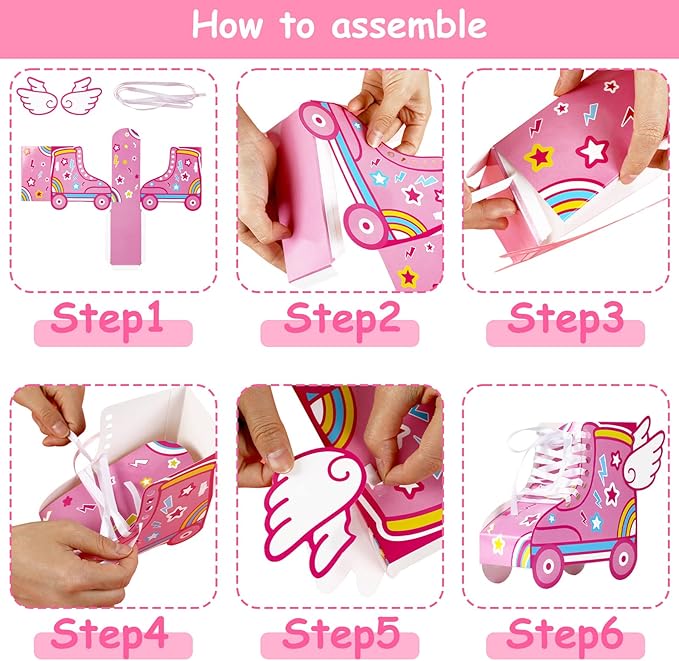 How to assemble

Step1

Step2

Step3

Step4

Step5

Step6