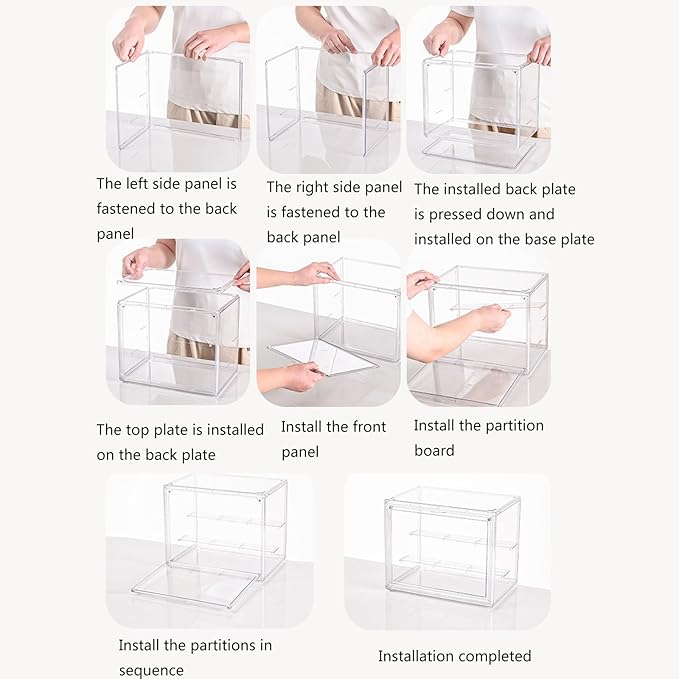 The left side panel is fastened to the back panel

The right side panel is fastened to the back panel

The installed back plate is pressed down and installed on the base plate

The top plate is installed on the back plate

Install the front panel

Install the partition board

Install the partitions in sequence

Installation completed