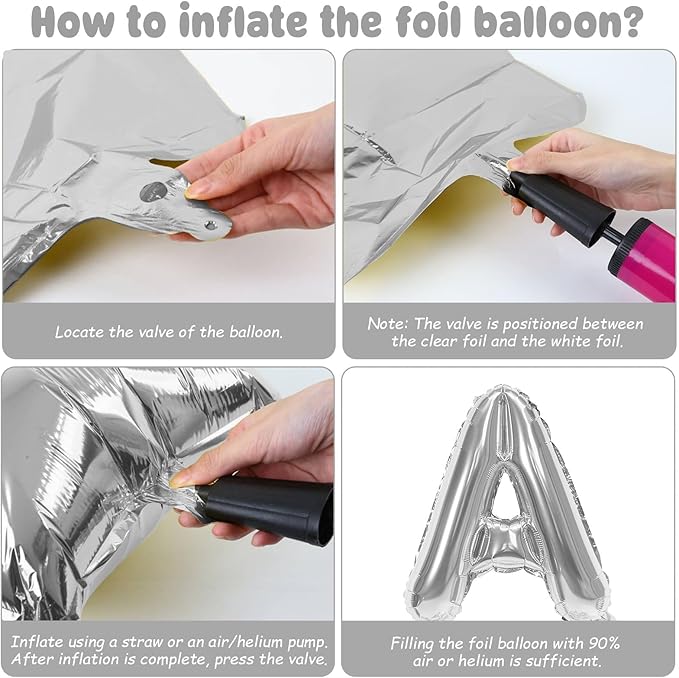 How to inflate the foil balloon?

Locate the valve of the balloon.

Note: The valve is positioned between the clear foil and the white foil.

Inflate using a straw or an air/helium pump. After inflation is complete, press the valve.

Filling the foil balloon with 90% air or helium is sufficient.