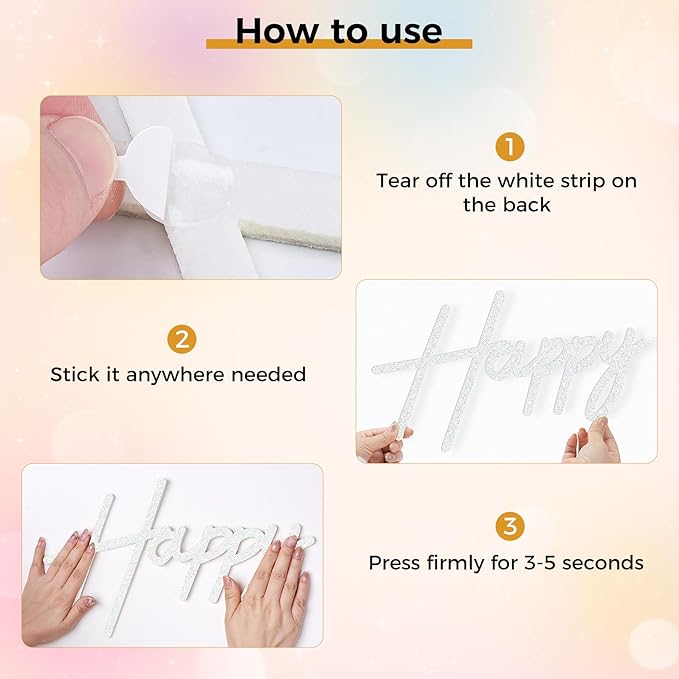 How to use

1
Tear off the white strip on the back

2
Stick it anywhere needed

Happy

Happy

3
Press firmly for 3-5 seconds