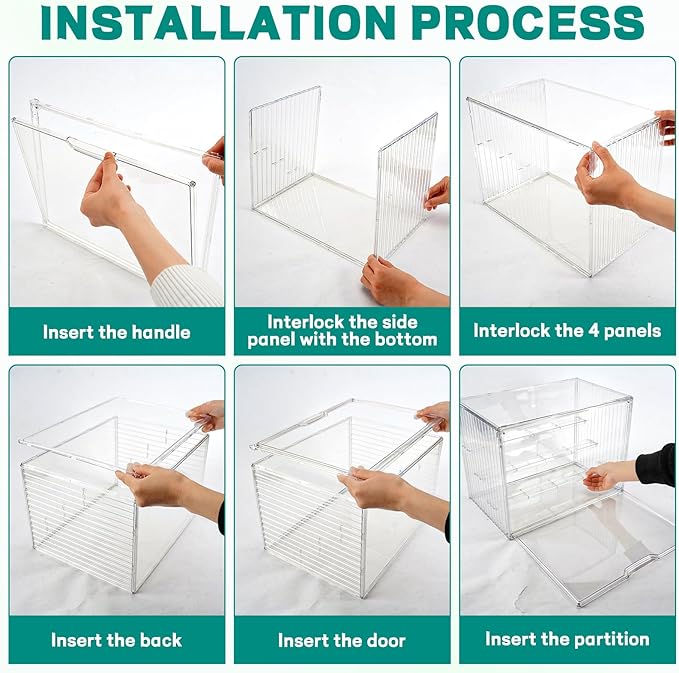 INSTALLATION PROCESS

Insert the handle

Interlock the side panel with the bottom

Interlock the 4 panels

Insert the back

Insert the door

Insert the partition