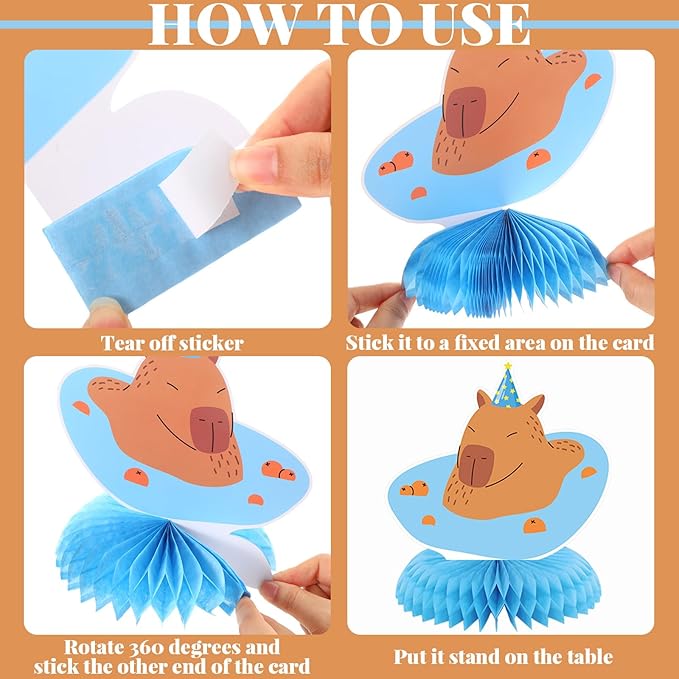 HOW TO USE

Tear off sticker

Stick it to a fixed area on the card

Rotate 360 degrees and stick the other end of the card

Put it stand on the table