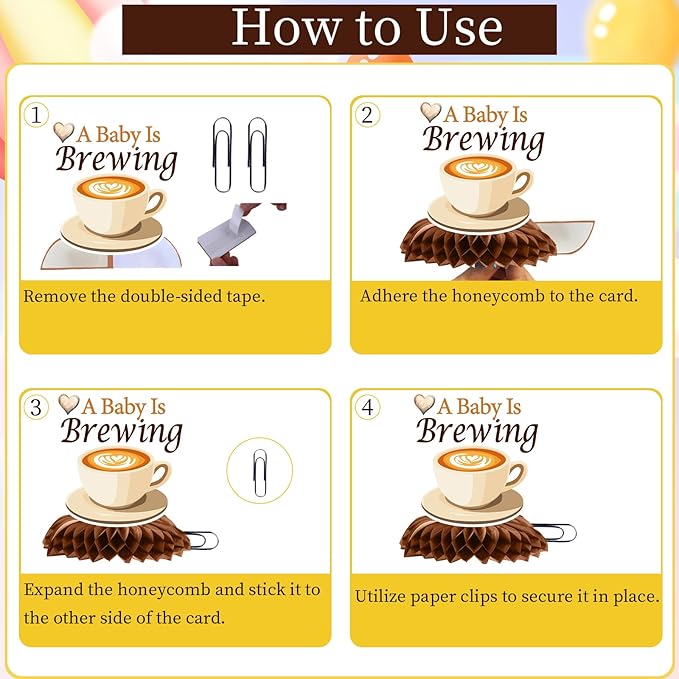 How to Use

1

A Baby Is
Brewing

Remove the double-sided tape.

2

A Baby Is
Brewing

Adhere the honeycomb to the card.

3

A Baby Is
Brewing

Expand the honeycomb and stick it to the other side of the card.

4

A Baby Is
Brewing

Utilize paper clips to secure it in place.