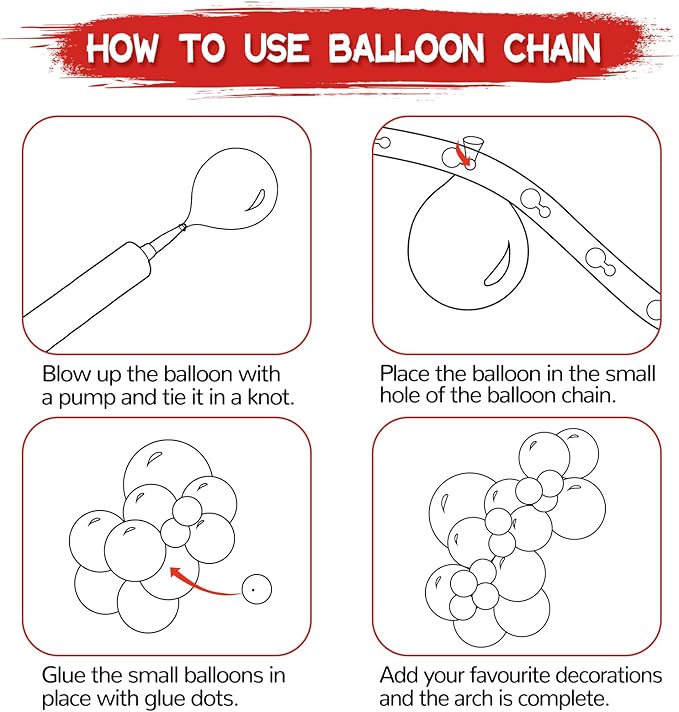 HOW TO USE BALLOON CHAIN

Blow up the balloon with a pump and tie it in a knot.

Place the balloon in the small hole of the balloon chain.

Glue the small balloons in place with glue dots.

Add your favourite decorations and the arch is complete.