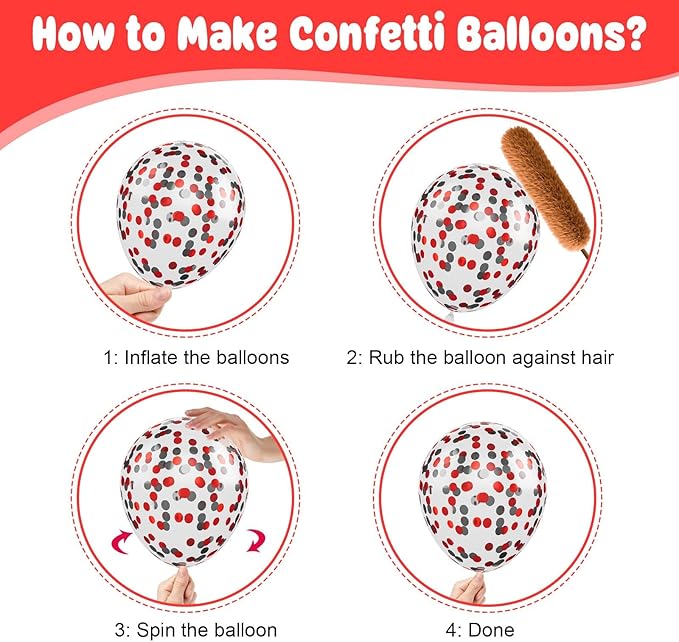 How to Make Confetti Balloons?

1: Inflate the balloons

2: Rub the balloon against hair

3: Spin the balloon

4: Done