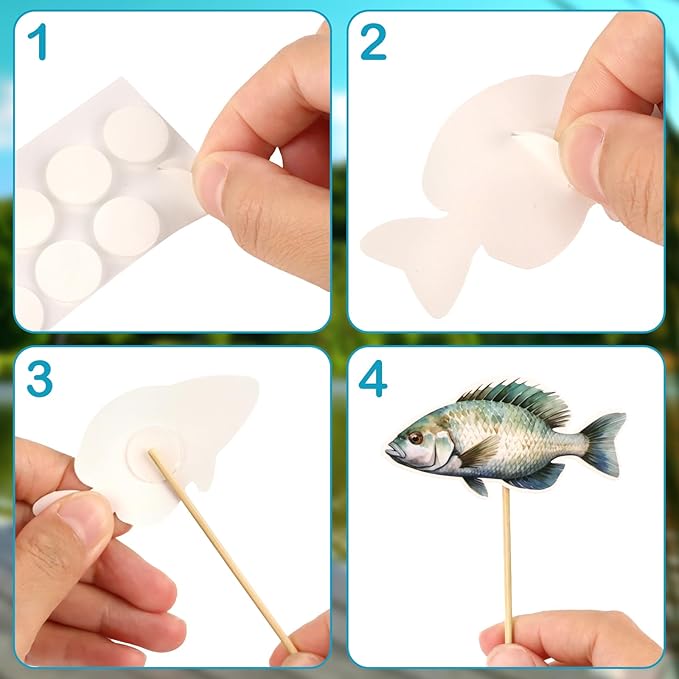 1
2
3
4