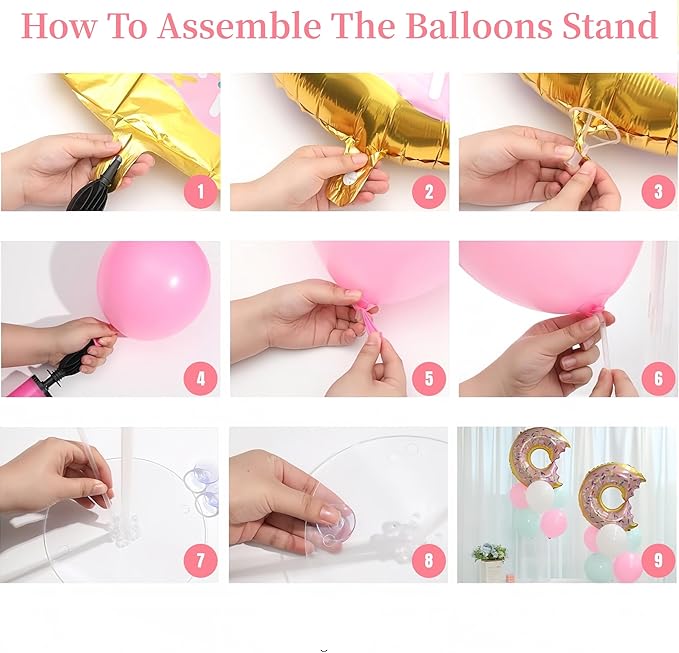 How To Assemble The Balloons Stand

1

2

3

4

5

6

7

8

9