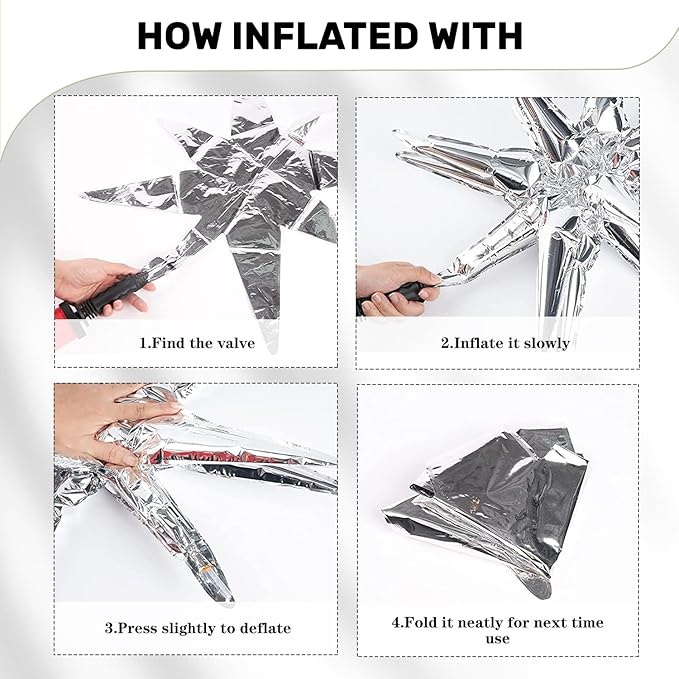 HOW INFLATED WITH

1.Find the valve

2.Inflate it slowly

3.Press slightly to deflate

4.Fold it neatly for next time use