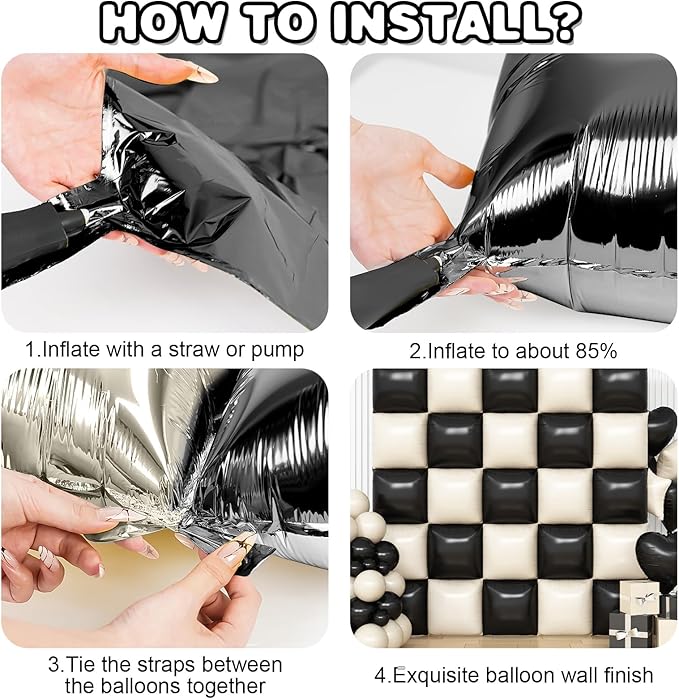 HOW TO INSTALL?

1.Inflate with a straw or pump

2.Inflate to about 85%

3.Tie the straps between the balloons together

4.Exquisite balloon wall finish