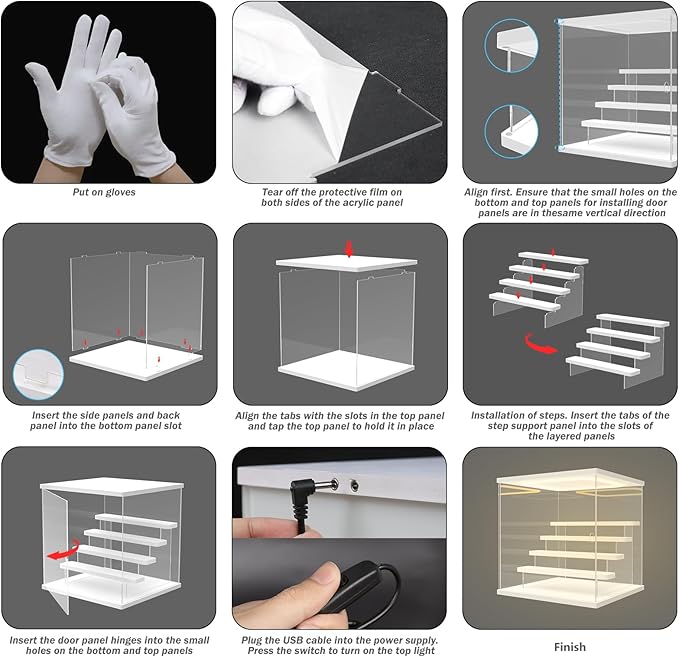 Put on gloves

Tear off the protective film on both sides of the acrylic panel

Align first. Ensure that the small holes on the bottom and top panels for installing door panels are in thesame vertical direction

Insert the side panels and back panel into the bottom panel slot

Align the tabs with the slots in the top panel and tap the top panel to hold it in place

Installation of steps. Insert the tabs of the step support panel into the slots of the layered panels

Insert the door panel hinges into the small holes on the bottom and top panels

Plug the USB cable into the power supply. Press the switch to turn on the top light

Finish