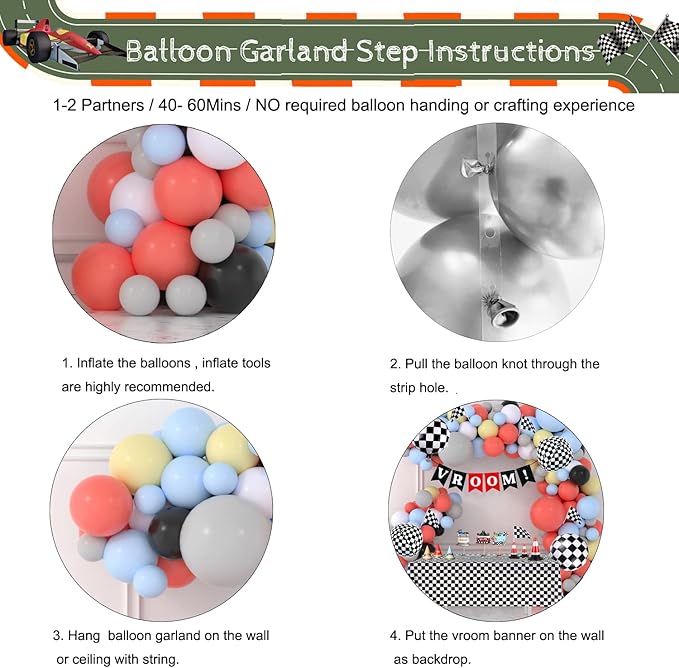 Balloon Garland Step Instructions

1-2 Partners / 40- 60Mins / NO required balloon handing or crafting experience

1. Inflate the balloons , inflate tools are highly recommended.

2. Pull the balloon knot through the strip hole.

VROOM!

3. Hang balloon garland on the wall or ceiling with string.

4. Put the vroom banner on the wall as backdrop.