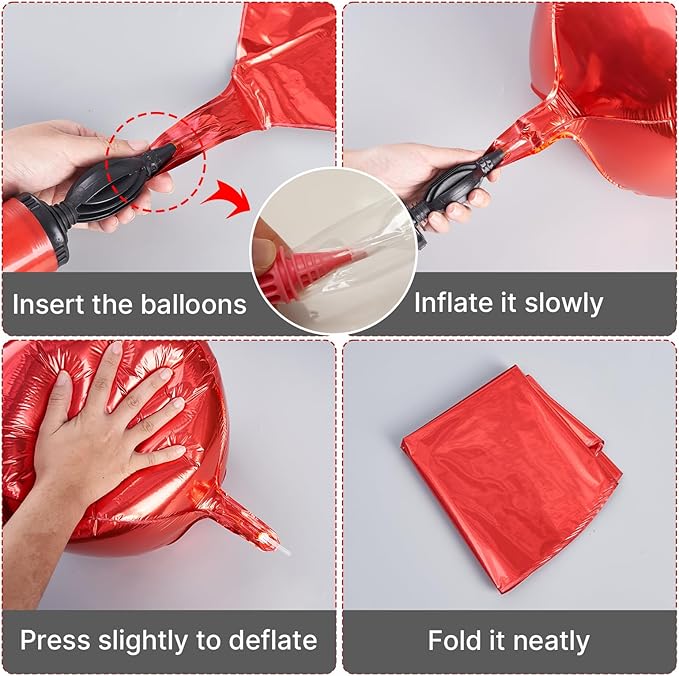 Insert the balloons

Inflate it slowly

Press slightly to deflate

Fold it neatly