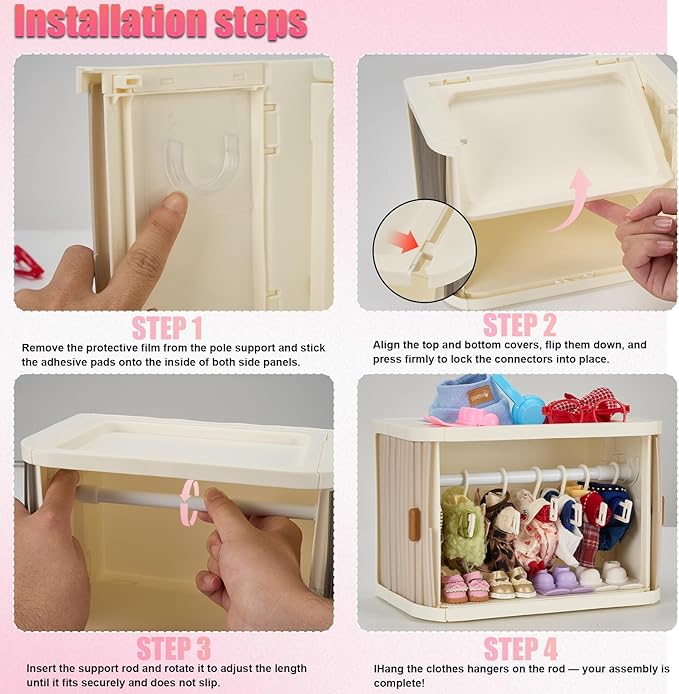 Installation steps

STEP 1
Remove the protective film from the pole support and stick the adhesive pads onto the inside of both side panels.

STEP 2
Align the top and bottom covers, flip them down, and press firmly to lock the connectors into place.

STEP 3
Insert the support rod and rotate it to adjust the length until it fits securely and does not slip.

STEP 4
IHang the clothes hangers on the rod — your assembly is complete!