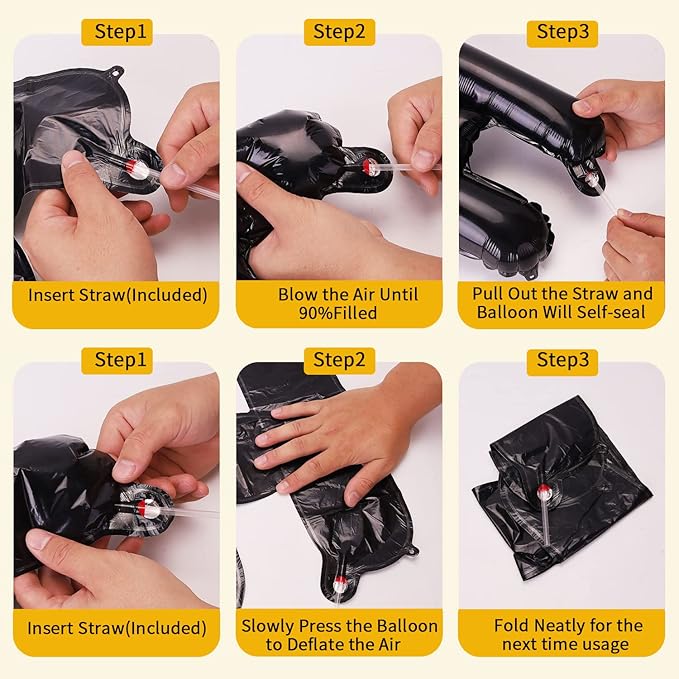 Step1

Insert Straw(Included)

Step2

Blow the Air Until 90%Filled

Step3

Pull Out the Straw and Balloon Will Self-seal

Step1

Insert Straw(Included)

Step2

Slowly Press the Balloon to Deflate the Air

Step3

Fold Neatly for the next time usage