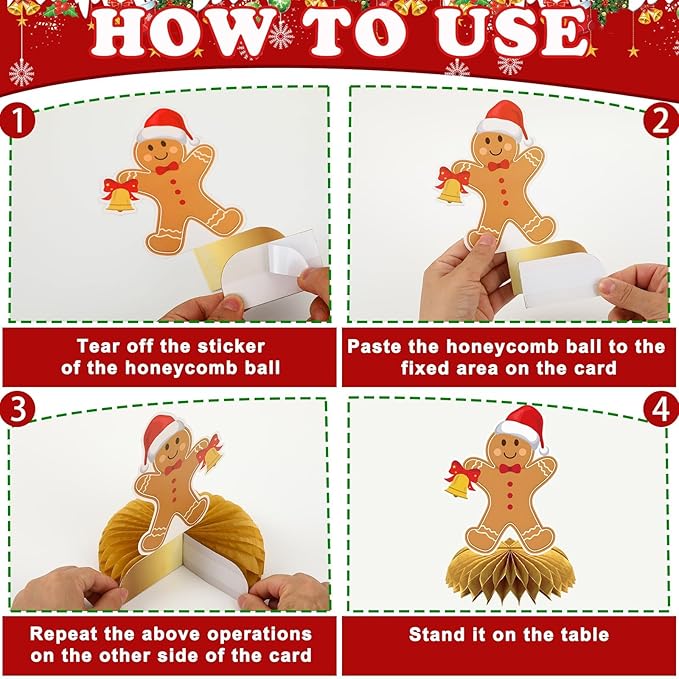 HOW TO USE

1

Tear off the sticker of the honeycomb ball

2

Paste the honeycomb ball to the fixed area on the card

3

Repeat the above operations on the other side of the card

4

Stand it on the table