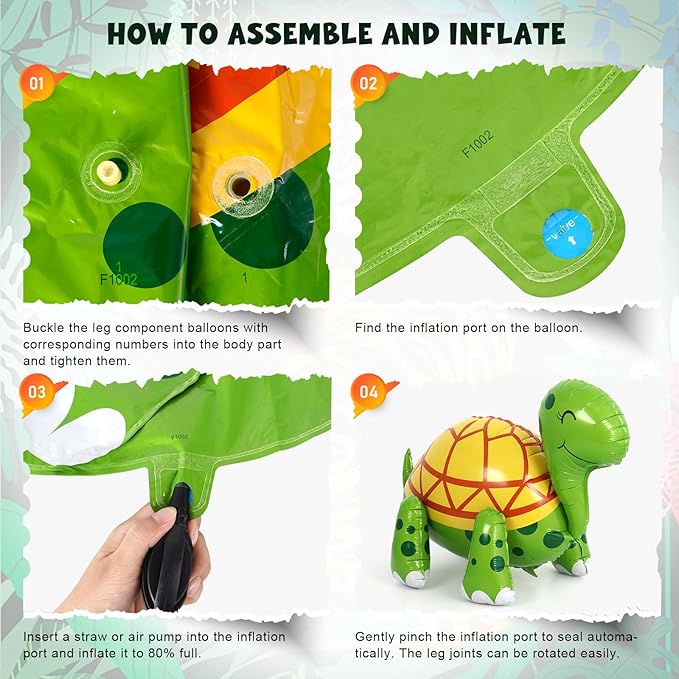 HOW TO ASSEMBLE AND INFLATE

01

1
F1002

1

Buckle the leg component balloons with corresponding numbers into the body part and tighten them.

02

F1002

valve

Find the inflation port on the balloon.

03

F1002

Insert a straw or air pump into the inflation port and inflate it to 80% full.

04

Gently pinch the inflation port to seal automatically. The leg joints can be rotated easily.