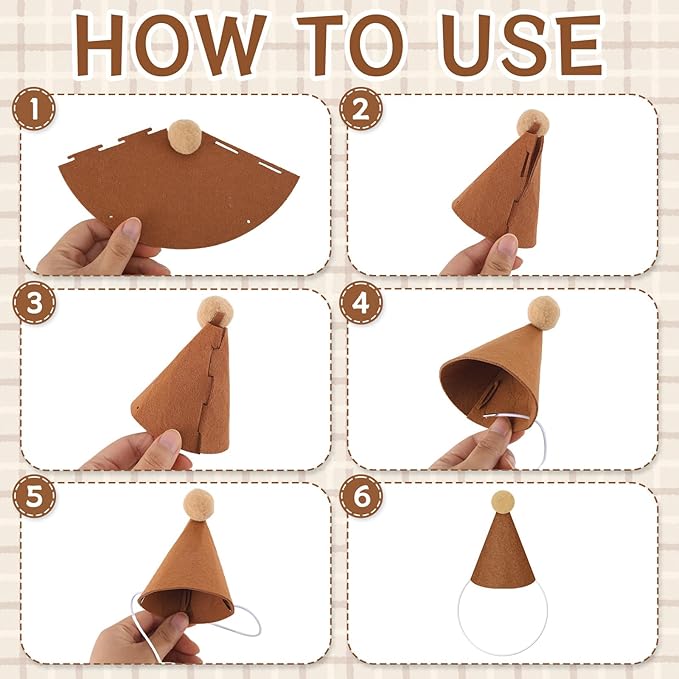 HOW TO USE

1

2

3

4

5

6