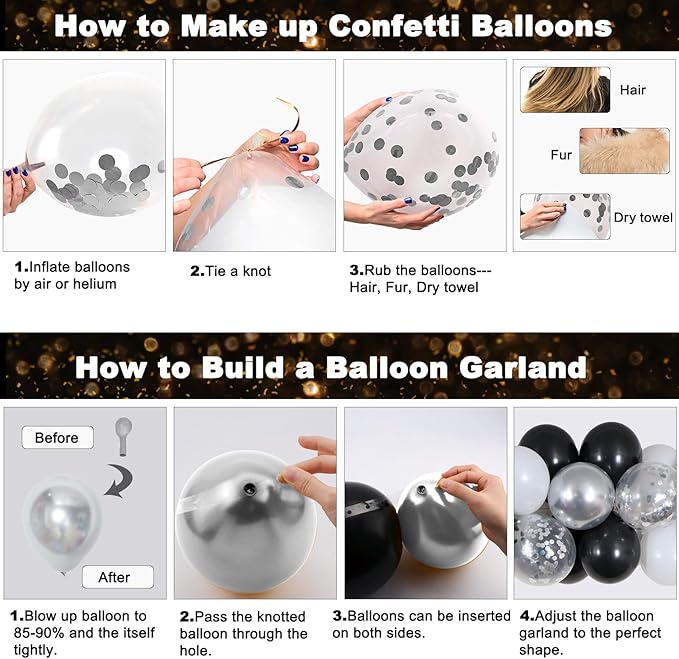 How to Make up Confetti Balloons

Hair

Fur

Dry towel

1.Inflate balloons by air or helium

2.Tie a knot

3.Rub the balloons--- Hair, Fur, Dry towel

How to Build a Balloon Garland

Before

After

1.Blow up balloon to 85-90% and the itself tightly.

2.Pass the knotted balloon through the hole.

3.Balloons can be inserted on both sides.

4.Adjust the balloon garland to the perfect shape.