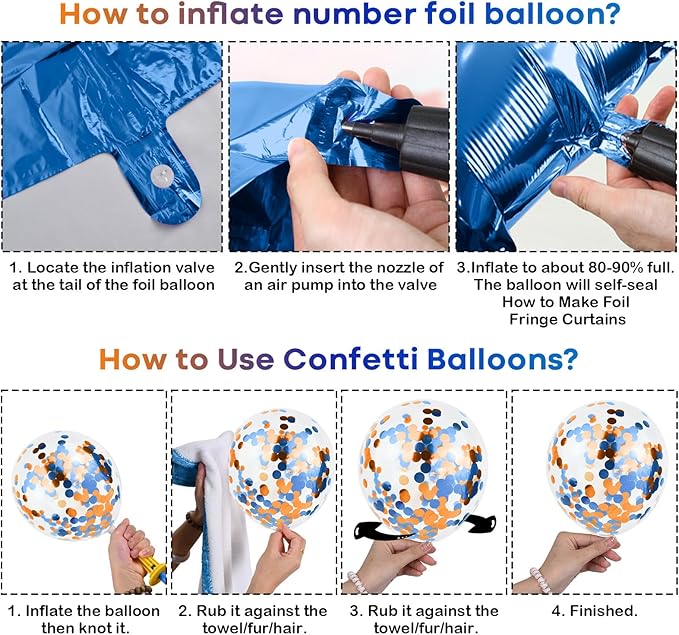 How to inflate number foil balloon?

1. Locate the inflation valve at the tail of the foil balloon

2.Gently insert the nozzle of an air pump into the valve

3.Inflate to about 80-90% full. The balloon will self-seal How to Make Foil Fringe Curtains

How to Use Confetti Balloons?

1. Inflate the balloon then knot it.

2. Rub it against the towel/fur/hair.

3. Rub it against the towel/fur/hair.

4. Finished.