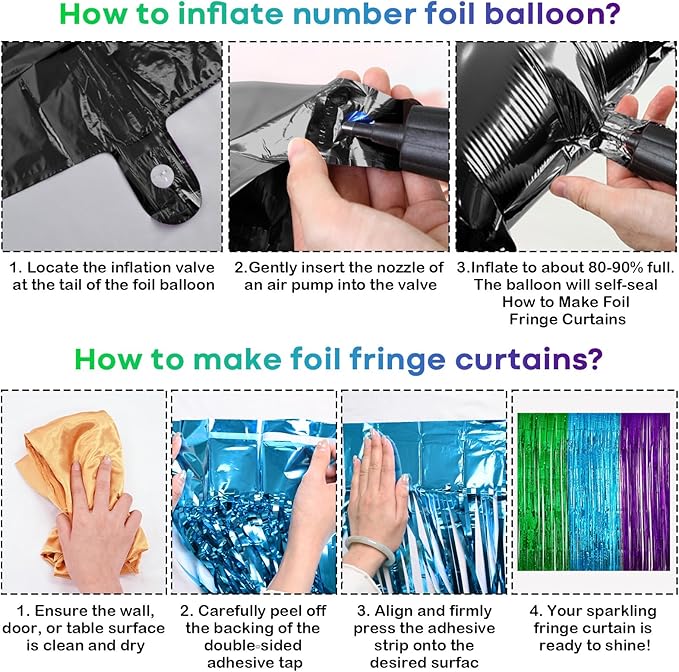 How to inflate number foil balloon?

1. Locate the inflation valve at the tail of the foil balloon

2.Gently insert the nozzle of an air pump into the valve

3.Inflate to about 80-90% full. The balloon will self-seal How to Make Foil Fringe Curtains

How to make foil fringe curtains?

1. Ensure the wall, door, or table surface is clean and dry

2. Carefully peel off the backing of the double-sided adhesive tap

3. Align and firmly press the adhesive strip onto the desired surfac

4. Your sparkling fringe curtain is ready to shine!