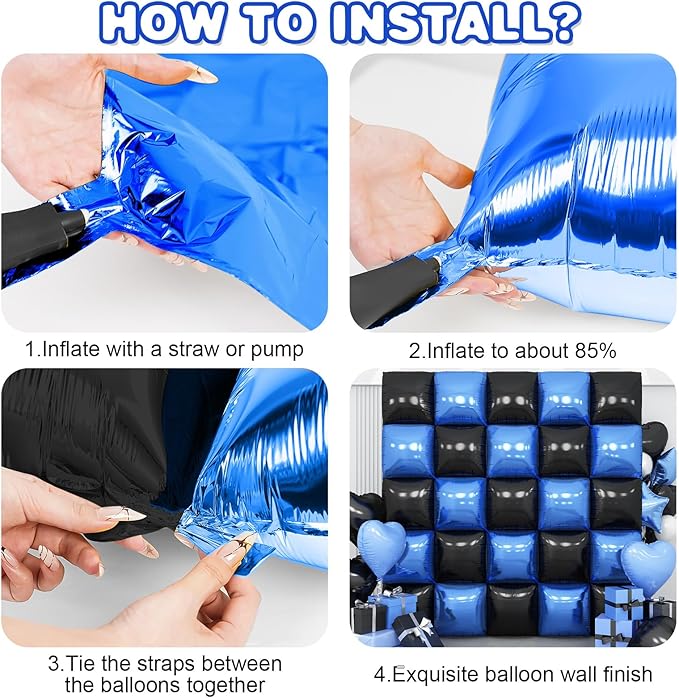 HOW TO INSTALL?

1.Inflate with a straw or pump

2.Inflate to about 85%

3.Tie the straps between the balloons together

4.Exquisite balloon wall finish