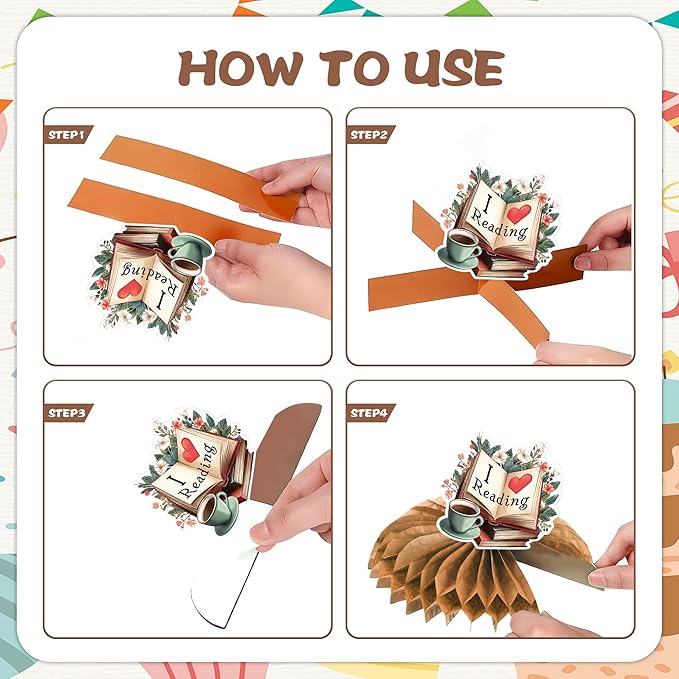 HOW TO USE

STEP1

I Reading

STEP2

I Reading

STEP3

I Reading

STEP4

I Reading