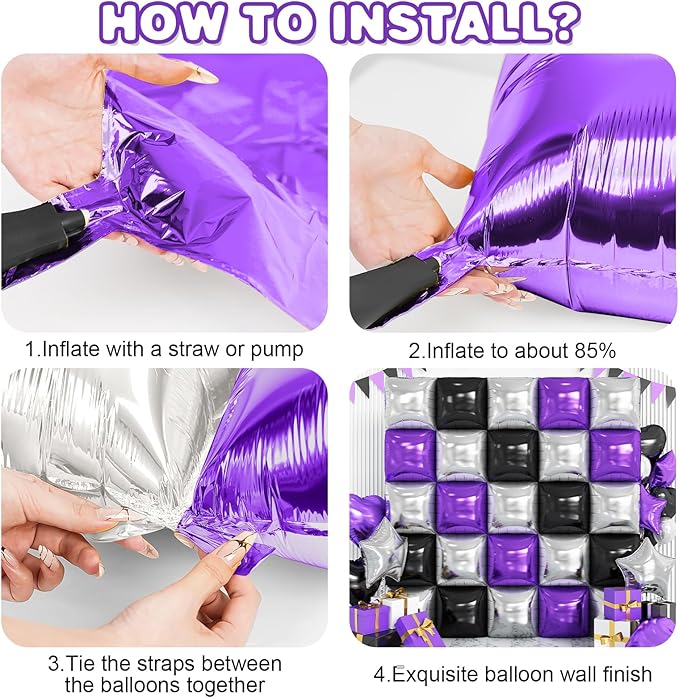 HOW TO INSTALL?

1.Inflate with a straw or pump

2.Inflate to about 85%

3.Tie the straps between the balloons together

4.Exquisite balloon wall finish