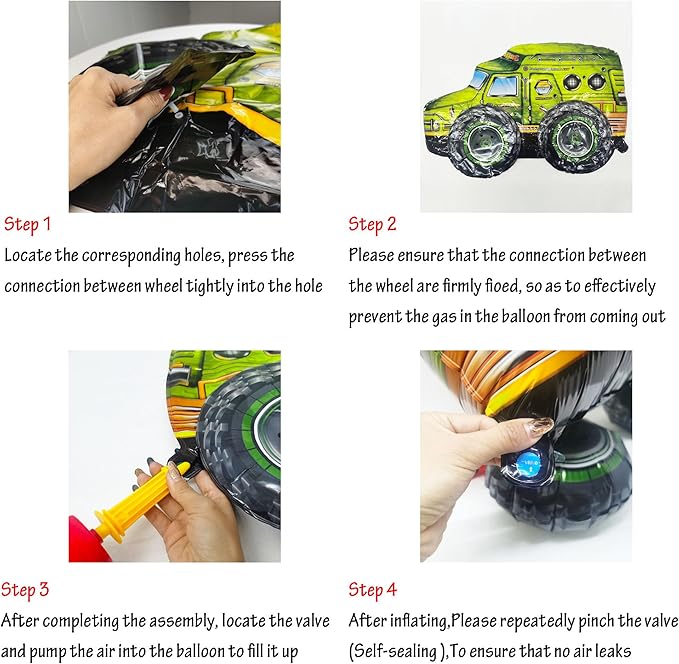 Step 1
Locate the corresponding holes, press the connection between wheel tightly into the hole

Step 2
Please ensure that the connection between the wheel are firmly fioed, so as to effectively prevent the gas in the balloon from coming out

Step 3
After completing the assembly, locate the valve and pump the air into the balloon to fill it up

Step 4
After inflating,Please repeatedly pinch the valve (Self-sealing ),To ensure that no air leaks