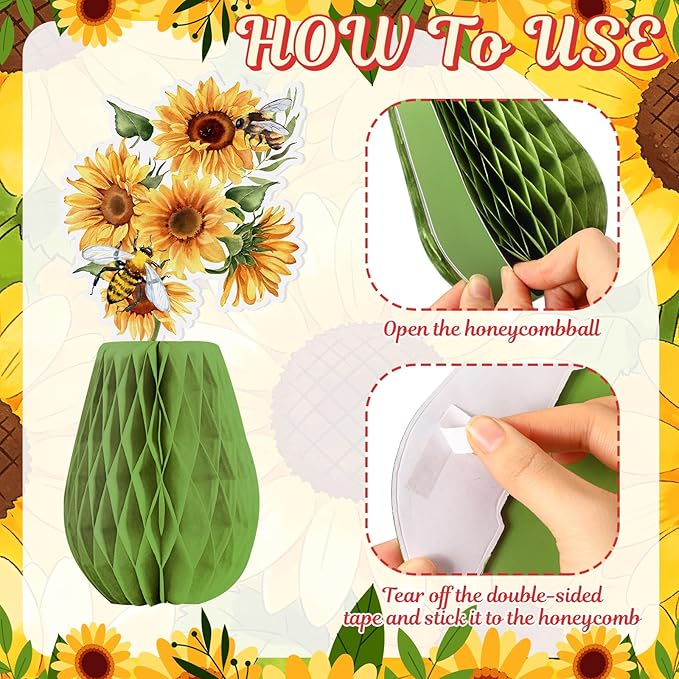 HOW To USE

Open the honeycombball

Tear off the double-sided tape and stick it to the honeycomb