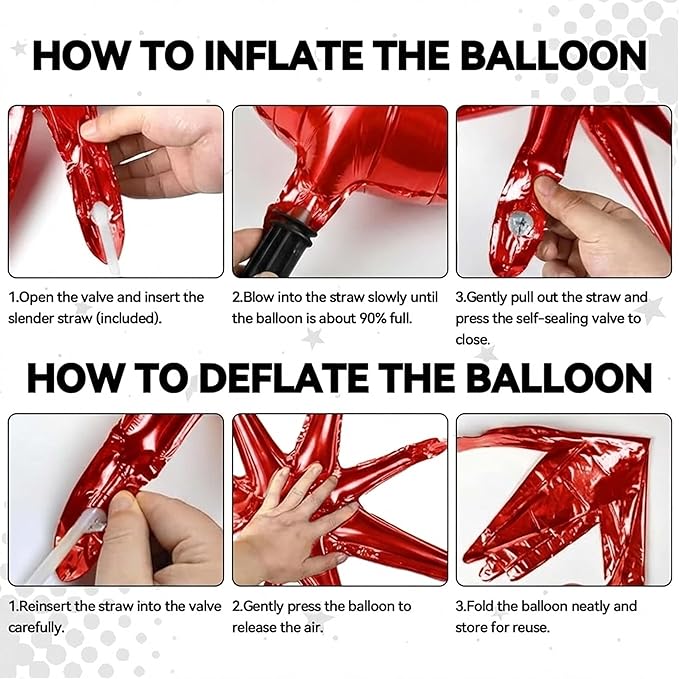 HOW TO INFLATE THE BALLOON

1.Open the valve and insert the slender straw (included).

2.Blow into the straw slowly until the balloon is about 90% full.

3.Gently pull out the straw and press the self-sealing valve to close.

HOW TO DEFLATE THE BALLOON

1.Reinsert the straw into the valve carefully.

2.Gently press the balloon to release the air.

3.Fold the balloon neatly and store for reuse.