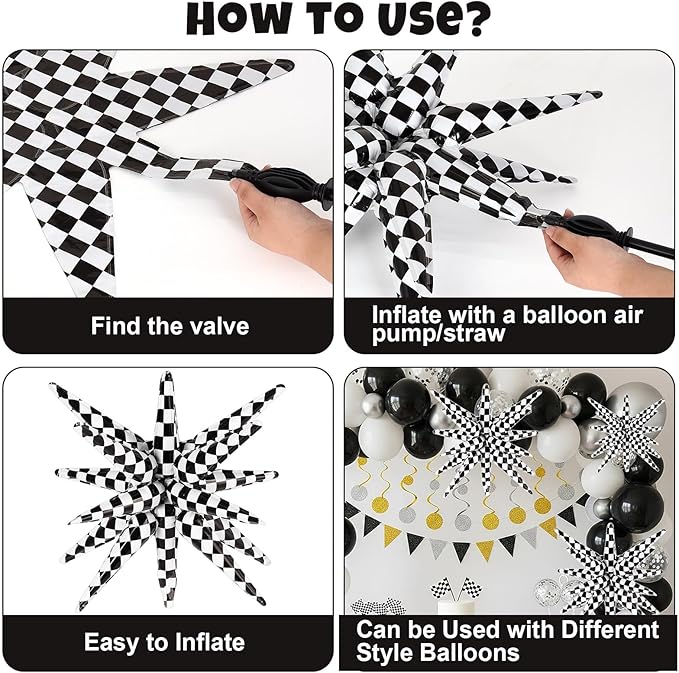 HOW TO USE?

Find the valve

Inflate with a balloon air pump/straw

Easy to Inflate

Can be Used with Different Style Balloons