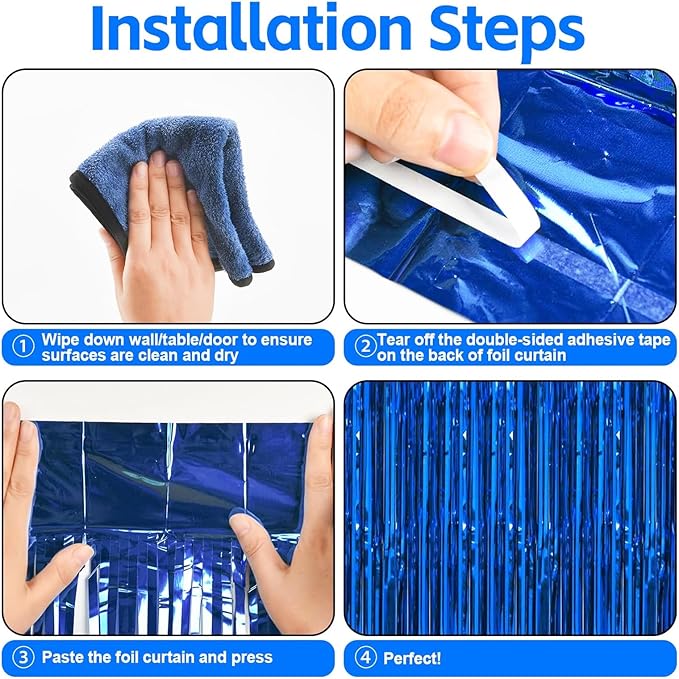 Installation Steps

① Wipe down wall/table/door to ensure surfaces are clean and dry

② Tear off the double-sided adhesive tape on the back of foil curtain

③ Paste the foil curtain and press

④ Perfect!