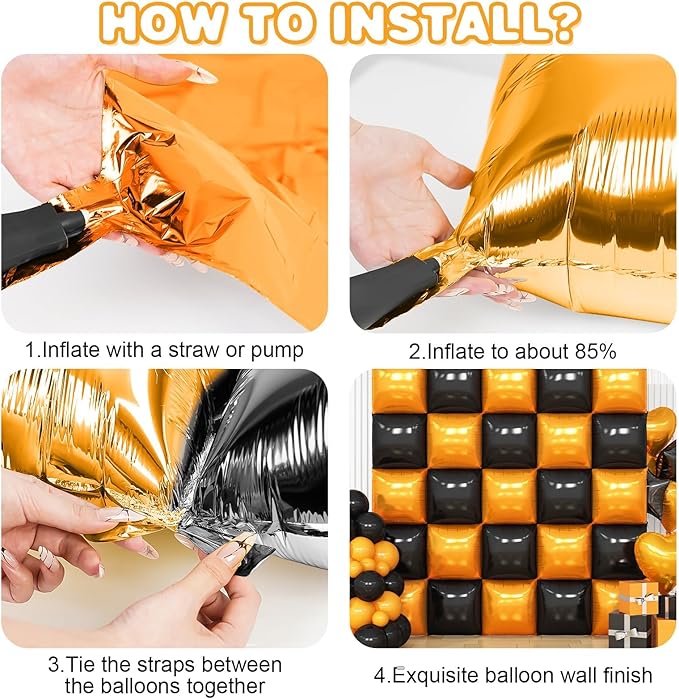 HOW TO INSTALL?

1.Inflate with a straw or pump

2.Inflate to about 85%

3.Tie the straps between the balloons together

4.Exquisite balloon wall finish