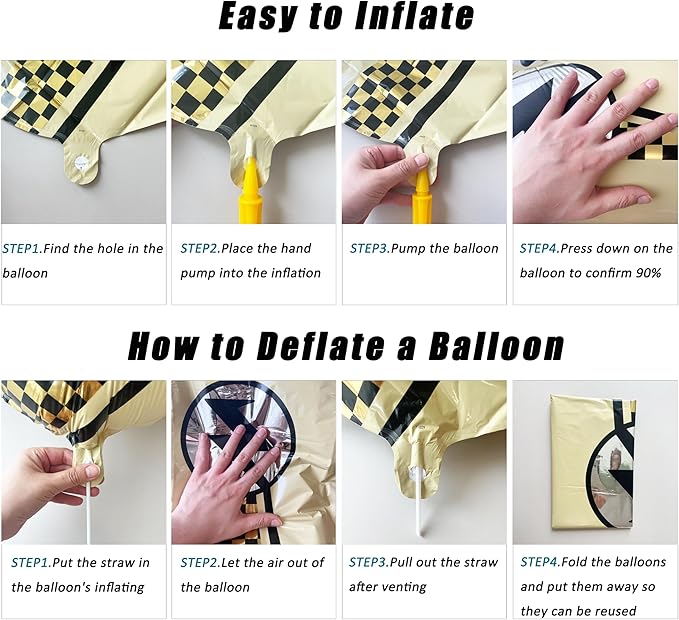 Easy to Inflate

STEP1.Find the hole in the balloon

STEP2.Place the hand pump into the inflation

STEP3.Pump the balloon

STEP4.Press down on the balloon to confirm 90%

How to Deflate a Balloon

STEP1.Put the straw in the balloon's inflating

STEP2.Let the air out of the balloon

STEP3.Pull out the straw after venting

STEP4.Fold the balloons and put them away so they can be reused