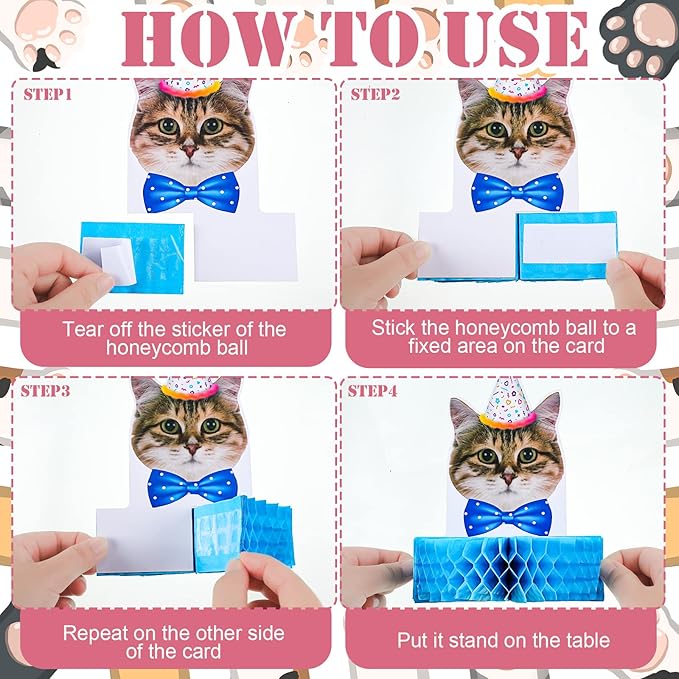 HOW TO USE

STEP1

Tear off the sticker of the honeycomb ball

STEP2

Stick the honeycomb ball to a fixed area on the card

STEP3

Repeat on the other side of the card

STEP4

Put it stand on the table