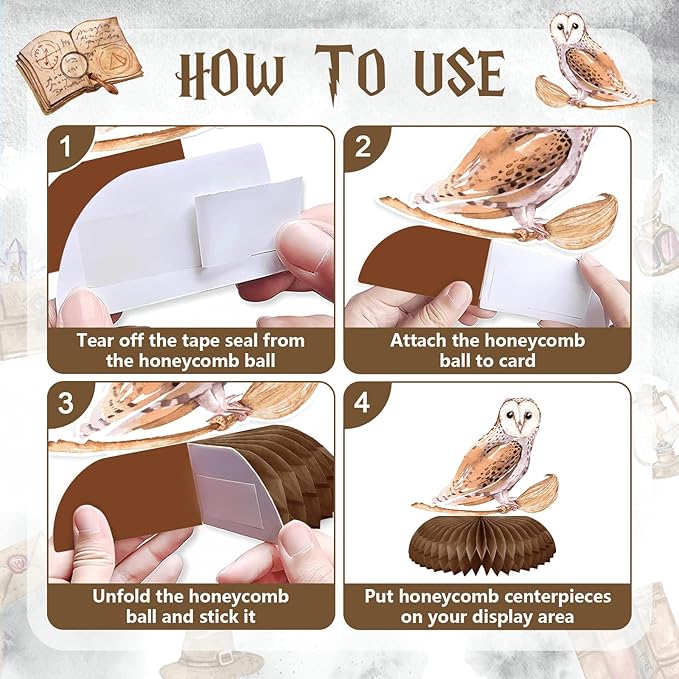 HOW TO USE

1
Tear off the tape seal from the honeycomb ball

2
Attach the honeycomb ball to card

3
Unfold the honeycomb ball and stick it

4
Put honeycomb centerpieces on your display area