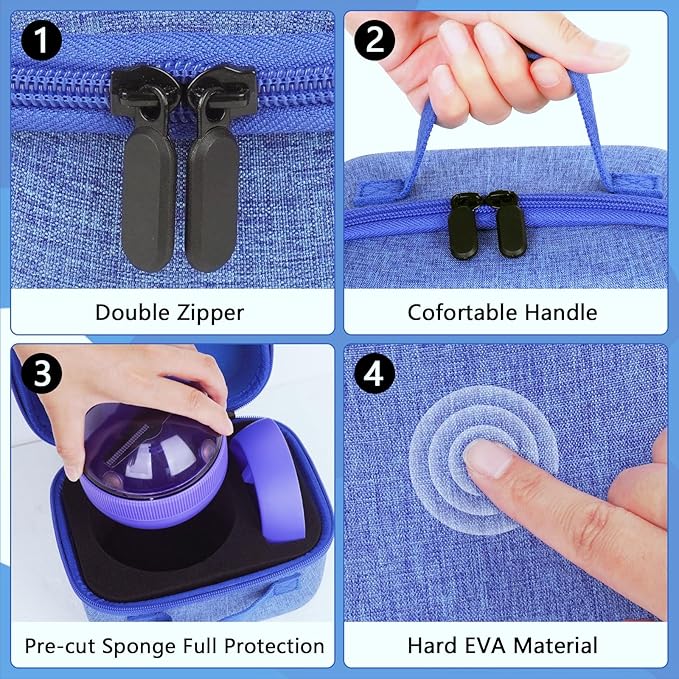 1
Double Zipper

2
Cofortable Handle

3
Pre-cut Sponge Full Protection

4
Hard EVA Material