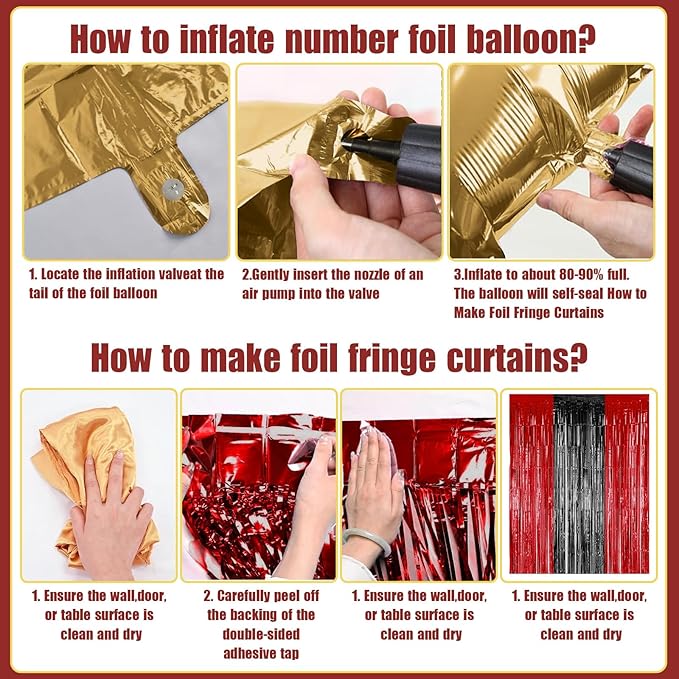 How to inflate number foil balloon?

1. Locate the inflation valveat the tail of the foil balloon

2.Gently insert the nozzle of an air pump into the valve

3.Inflate to about 80-90% full. The balloon will self-seal How to Make Foil Fringe Curtains

How to make foil fringe curtains?

1. Ensure the wall,door, or table surface is clean and dry

2. Carefully peel off the backing of the double-sided adhesive tap

1. Ensure the wall,door, or table surface is clean and dry

1. Ensure the wall,door, or table surface is clean and dry