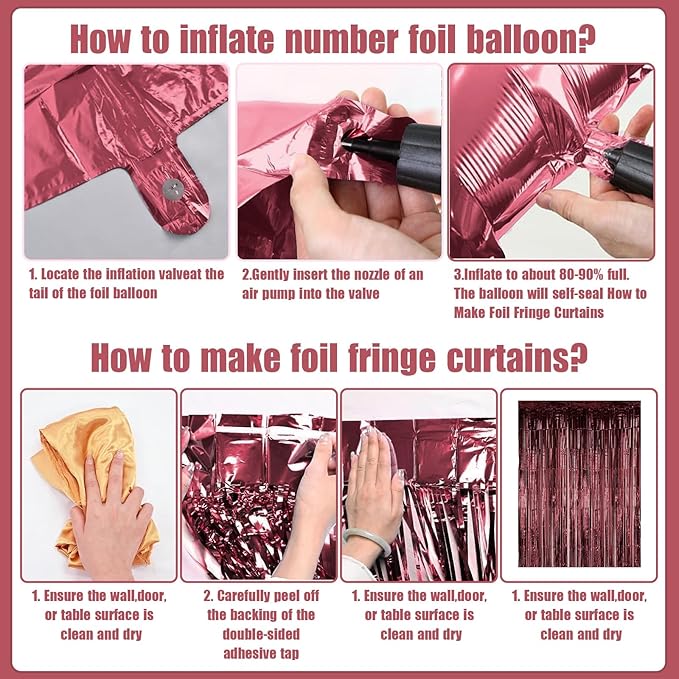 How to inflate number foil balloon?

1. Locate the inflation valveat the tail of the foil balloon

2.Gently insert the nozzle of an air pump into the valve

3.Inflate to about 80-90% full. The balloon will self-seal How to Make Foil Fringe Curtains

How to make foil fringe curtains?

1. Ensure the wall,door, or table surface is clean and dry

2. Carefully peel off the backing of the double-sided adhesive tap

1. Ensure the wall,door, or table surface is clean and dry

1. Ensure the wall,door, or table surface is clean and dry