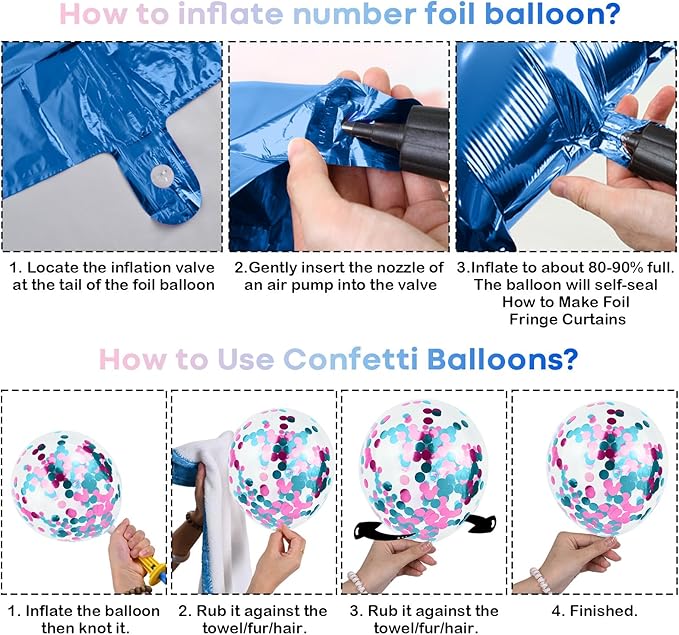 How to inflate number foil balloon?

1. Locate the inflation valve at the tail of the foil balloon

2.Gently insert the nozzle of an air pump into the valve

3.Inflate to about 80-90% full. The balloon will self-seal How to Make Foil Fringe Curtains

How to Use Confetti Balloons?

1. Inflate the balloon then knot it.

2. Rub it against the towel/fur/hair.

3. Rub it against the towel/fur/hair.

4. Finished.