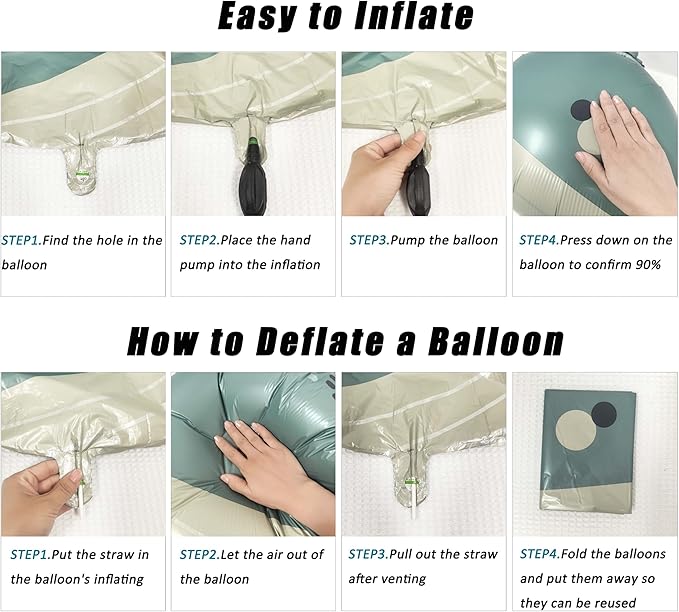 Easy to Inflate

STEP1.Find the hole in the balloon

STEP2.Place the hand pump into the inflation

STEP3.Pump the balloon

STEP4.Press down on the balloon to confirm 90%

How to Deflate a Balloon

STEP1.Put the straw in the balloon's inflating

STEP2.Let the air out of the balloon

STEP3.Pull out the straw after venting

STEP4.Fold the balloons and put them away so they can be reused