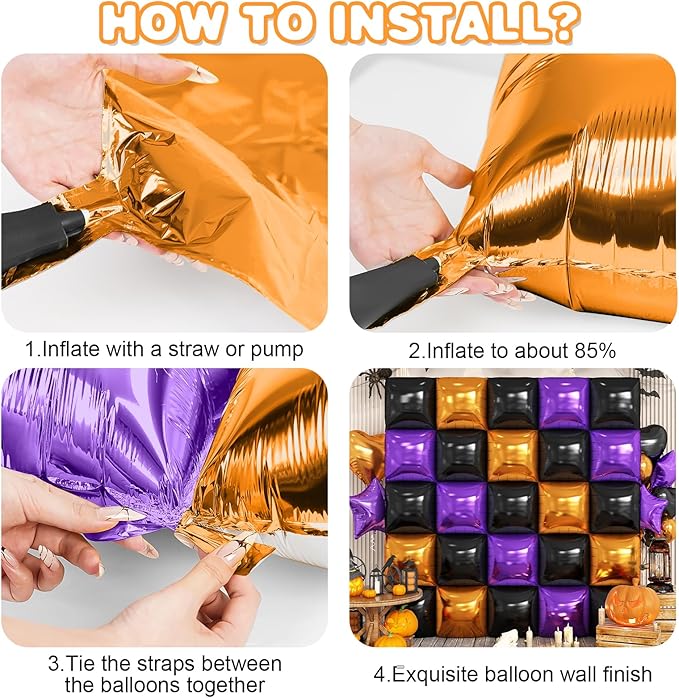 HOW TO INSTALL?

1.Inflate with a straw or pump

2.Inflate to about 85%

3.Tie the straps between the balloons together

4.Exquisite balloon wall finish