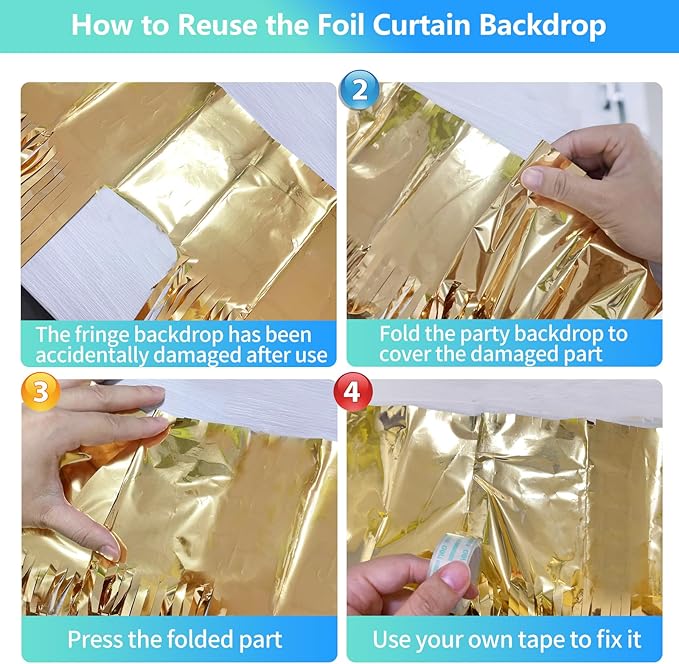 How to Reuse the Foil Curtain Backdrop

The fringe backdrop has been accidentally damaged after use

2

Fold the party backdrop to cover the damaged part

3

Press the folded part

4

Use your own tape to fix it